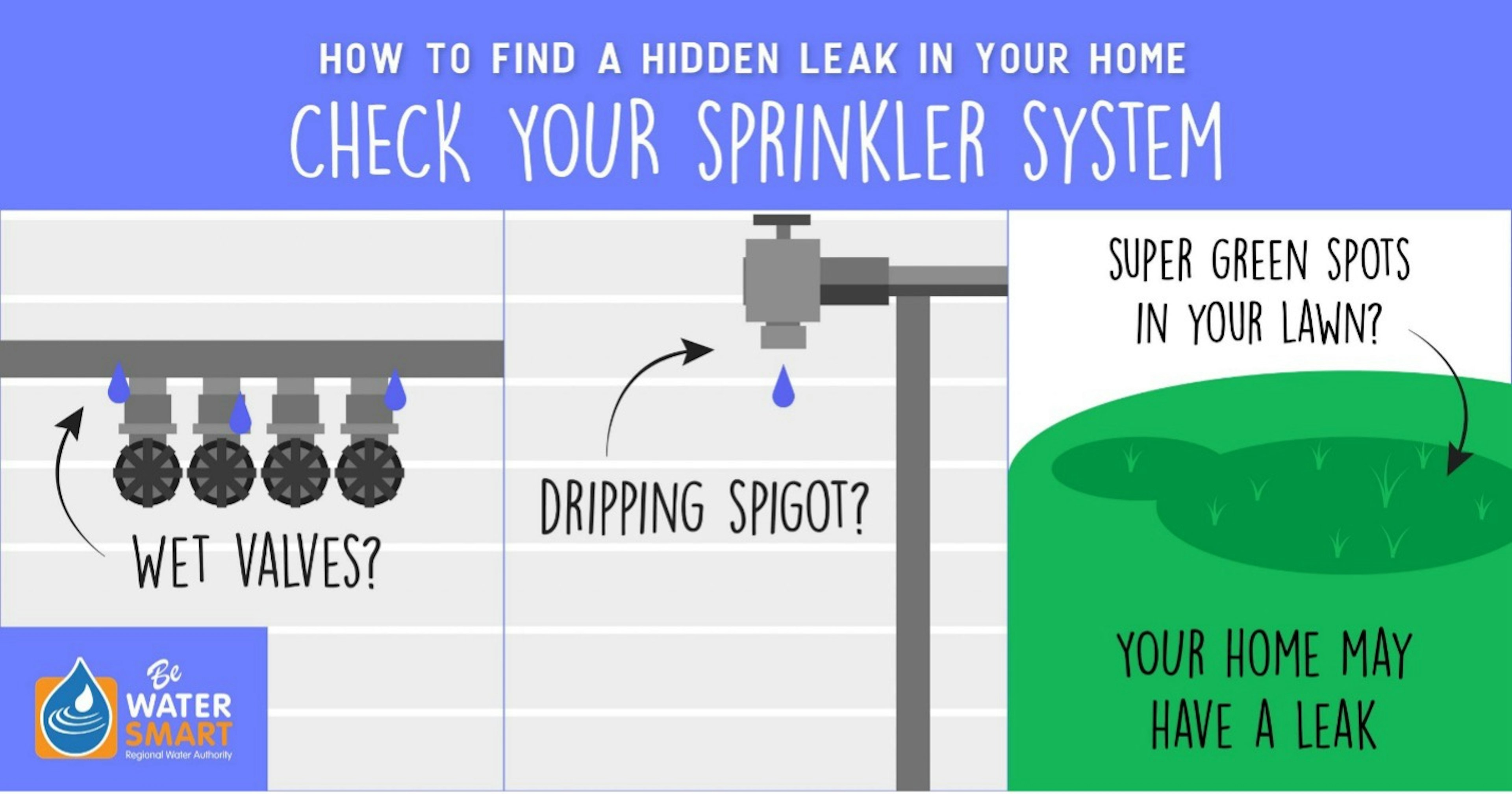 HOW TO FIND A HIDDEN LEAK IN YOUR HOME
CHECK YOUR SPRINKLER SYSTEM

WET VALVES?

DRIPPING SPIGOT?

SUPER GREEN SPOTS IN YOUR LAWN?

YOUR HOME MAY HAVE A LEAK

Be WATER SMART
Regional Water Authority